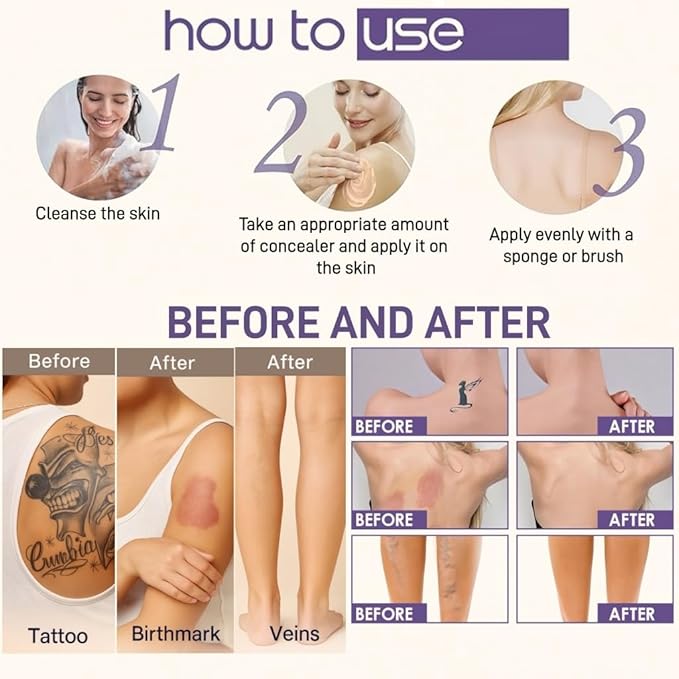 how to use

1
Cleanse the skin

2
Take an appropriate amount of concealer and apply it on the skin

3
Apply evenly with a sponge or brush

BEFORE AND AFTER

Before
Cumbia
Tattoo

After
Birthmark

After
Veins

BEFORE
AFTER
BEFORE
AFTER
BEFORE
AFTER