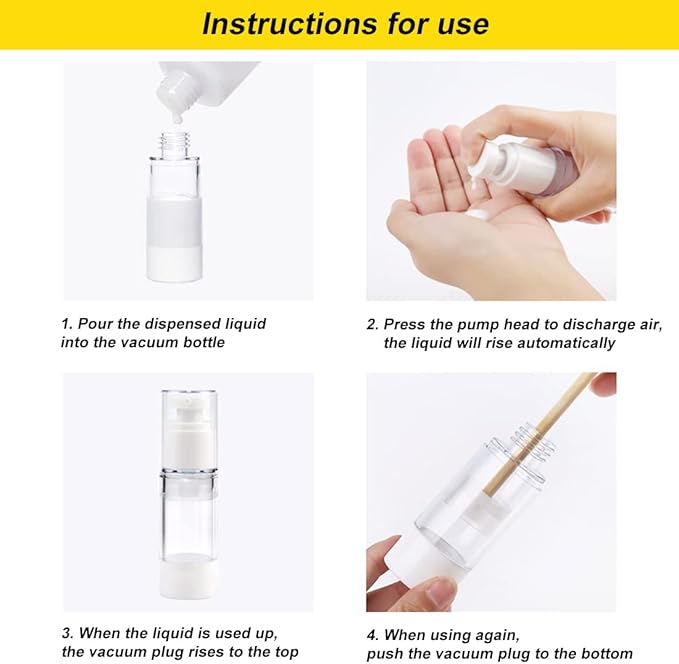 Instructions for use

1. Pour the dispensed liquid into the vacuum bottle

2. Press the pump head to discharge air, the liquid will rise automatically

3. When the liquid is used up, the vacuum plug rises to the top

4. When using again, push the vacuum plug to the bottom