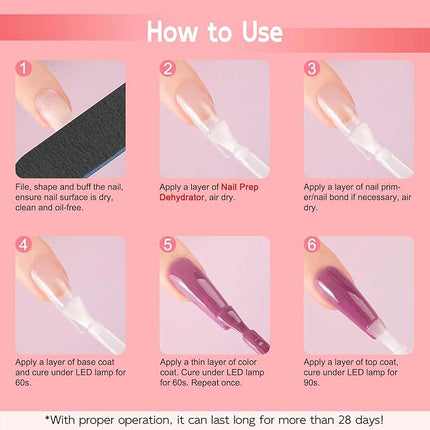 How to Use

1
File, shape and buff the nail, ensure nail surface is dry, clean and oil-free.

2
Apply a layer of Nail Prep Dehydrator, air dry.

3
Apply a layer of nail primer/nail bond if necessary, air dry.

4
Apply a layer of base coat and cure under LED lamp for 60s.

5
Apply a thin layer of color coat. Cure under LED lamp for 60s. Repeat once.

6
Apply a layer of top coat, cure under LED lamp for 90s.

*With proper operation, it can last long for more than 28 days!