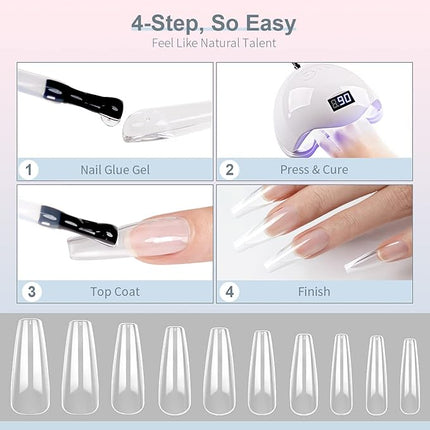 4-Step, So Easy
Feel Like Natural Talent

90

1 Nail Glue Gel

2 Press & Cure

3 Top Coat

4 Finish