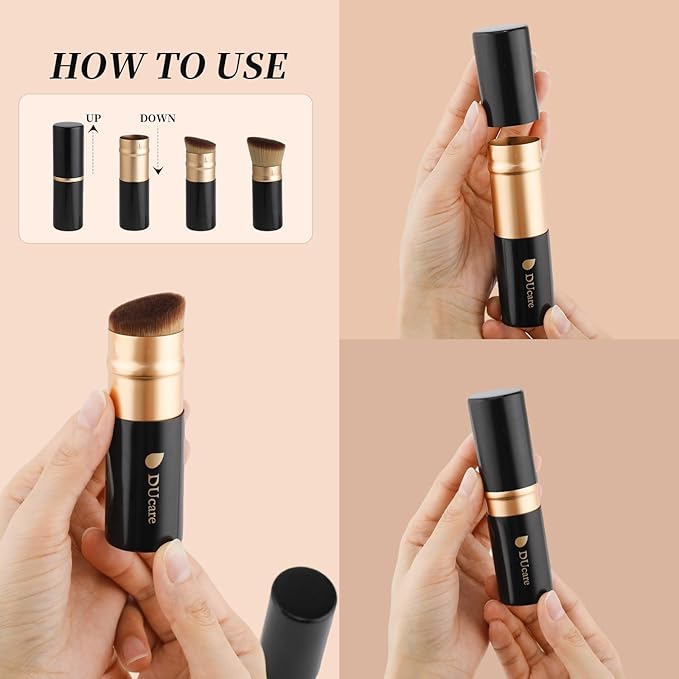 HOW TO USE

UP

DOWN

DUcare

DUcare

DUcare