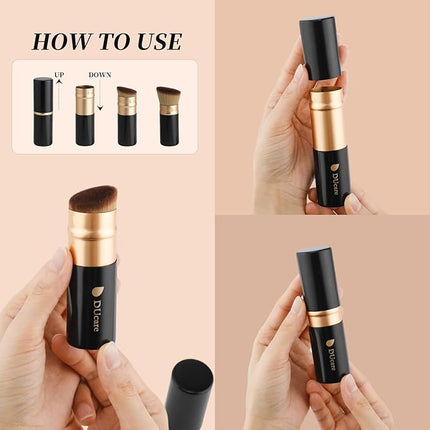 HOW TO USE

UP

DOWN

DUcare

DUcare

DUcare