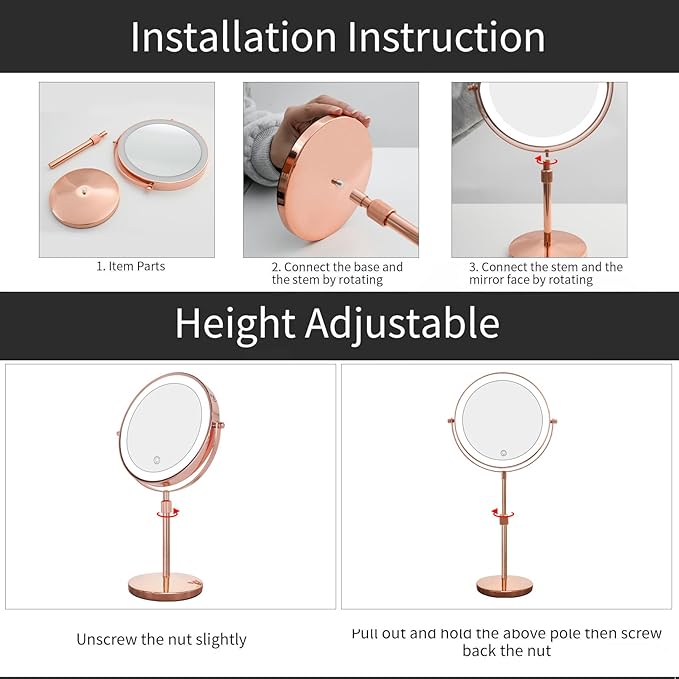 Installation Instruction

1. Item Parts

2. Connect the base and the stem by rotating

3. Connect the stem and the mirror face by rotating

Height Adjustable

Unscrew the nut slightly

Pull out and hold the above pole then screw back the nut