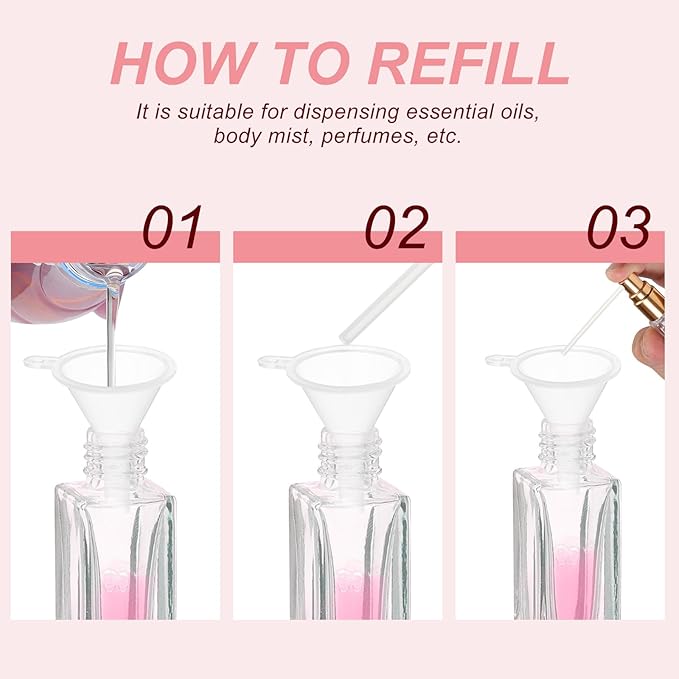 HOW TO REFILL

It is suitable for dispensing essential oils, body mist, perfumes, etc.

01

02

03