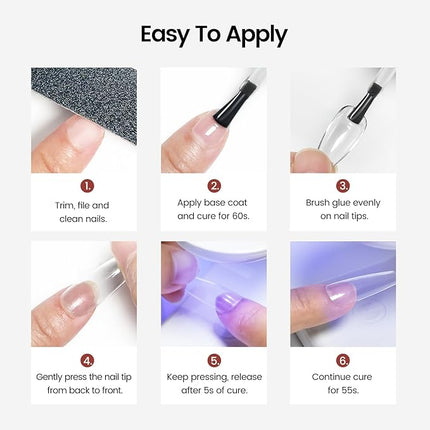 Easy To Apply

1.
Trim, file and clean nails.

2.
Apply base coat and cure for 60s.

3.
Brush glue evenly on nail tips.

4.
Gently press the nail tip from back to front.

5.
Keep pressing, release after 5s of cure.

6.
Continue cure for 55s.