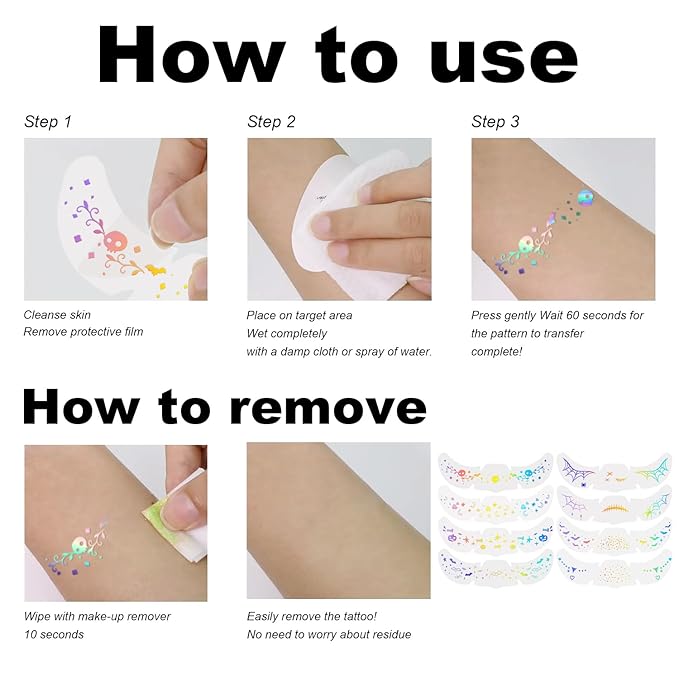 How to use

Step 1

Cleanse skin
Remove protective film

Step 2

Place on target area
Wet completely
with a damp cloth or spray of water.

Step 3

Press gently Wait 60 seconds for the pattern to transfer complete!

How to remove

Wipe with make-up remover
10 seconds

Easily remove the tattoo!
No need to worry about residue