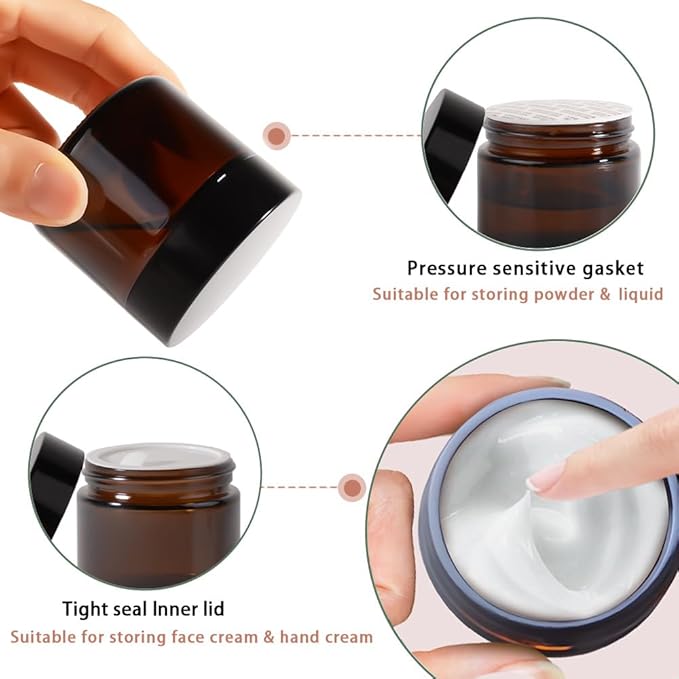 Pressure sensitive gasket
Suitable for storing powder & liquid

Tight seal Inner lid
Suitable for storing face cream & hand cream