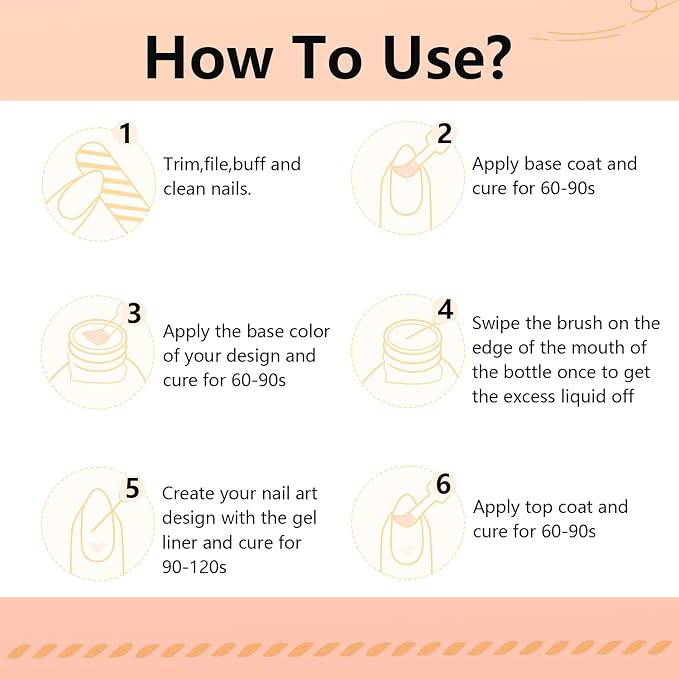 How To Use?

1
Trim,file,buff and clean nails.

2
Apply base coat and cure for 60-90s

3
Apply the base color of your design and cure for 60-90s

4
Swipe the brush on the edge of the mouth of the bottle once to get the excess liquid off

5
Create your nail art design with the gel liner and cure for 90-120s

6
Apply top coat and cure for 60-90s