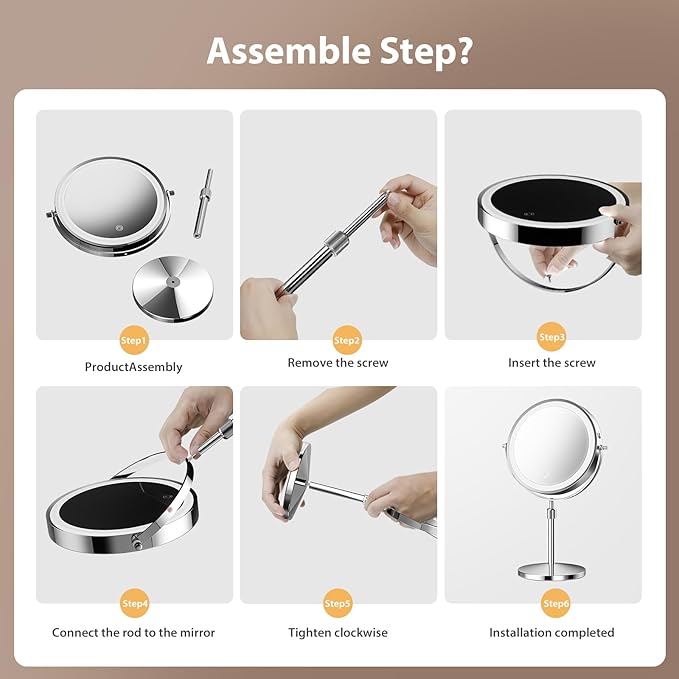 Assemble Step?

Step1

ProductAssembly

Step2

Remove the screw

Step3

Insert the screw

Step4

Connect the rod to the mirror

Step5

Tighten clockwise

Step6

Installation completed