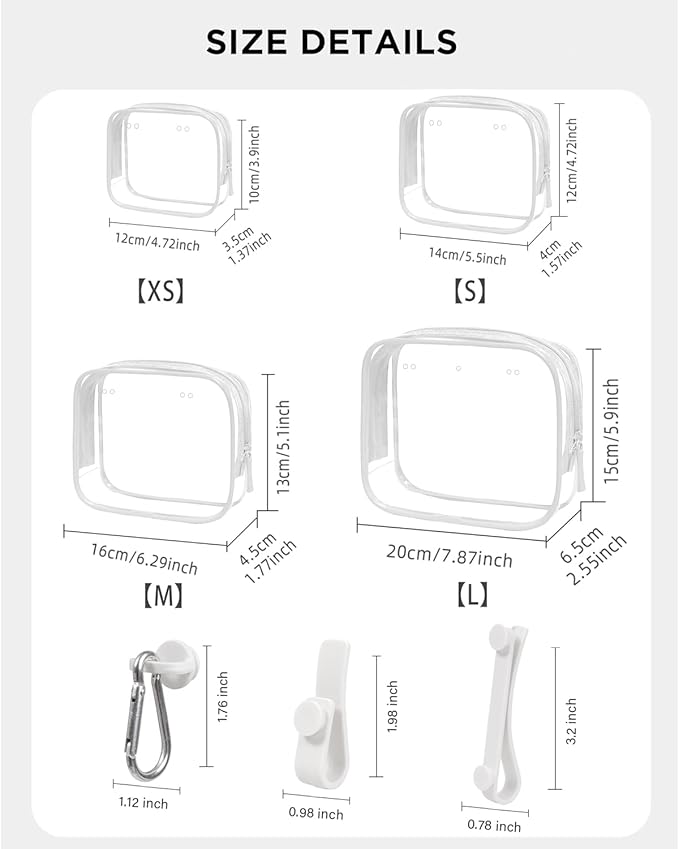 SIZE DETAILS

10cm/3.9inch
12cm/4.72inch
3.5cm
1.37inch
【XS】

12cm/4.72inch
14cm/5.5inch
4cm
1.57inch
【S】

13cm/5.1inch
16cm/6.29inch
4.5cm
1.77inch
【M】

15cm/5.9inch
20cm/7.87inch
6.5cm
2.55inch
【L】

1.76 inch
1.12 inch

1.98 inch
0.98 inch

3.2 inch
0.78 inch