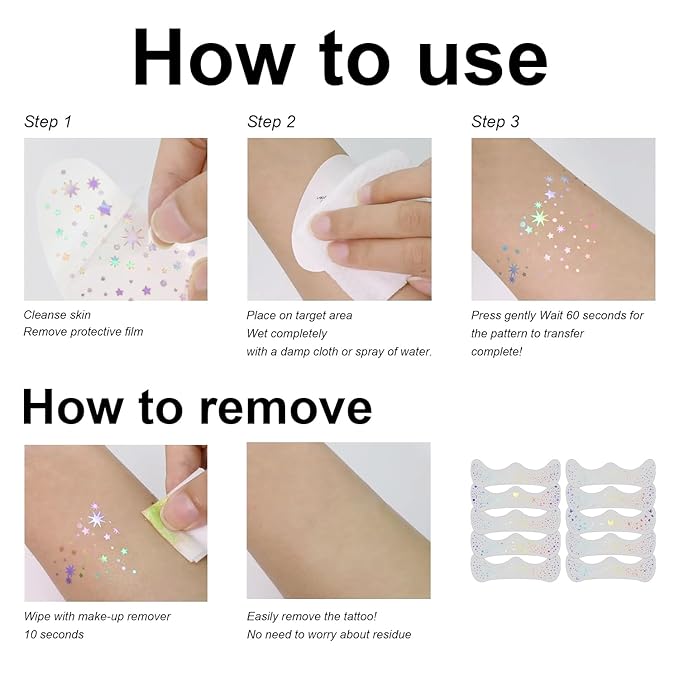 How to use

Step 1

Cleanse skin
Remove protective film

Step 2

Place on target area
Wet completely
with a damp cloth or spray of water.

Step 3

Press gently Wait 60 seconds for the pattern to transfer
complete!

How to remove

Wipe with make-up remover
10 seconds

Easily remove the tattoo!
No need to worry about residue