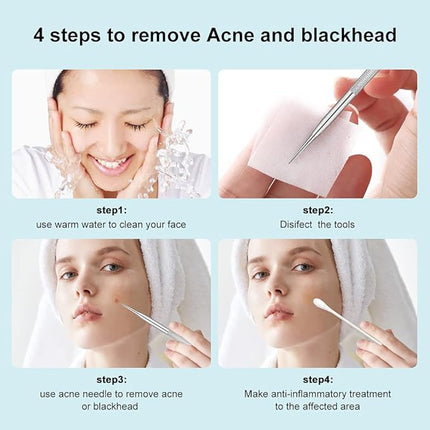 4 steps to remove Acne and blackhead

step1:
use warm water to clean your face

step2:
Disifect the tools

step3:
use acne needle to remove acne or blackhead

step4:
Make anti-inflammatory treatment to the affected area