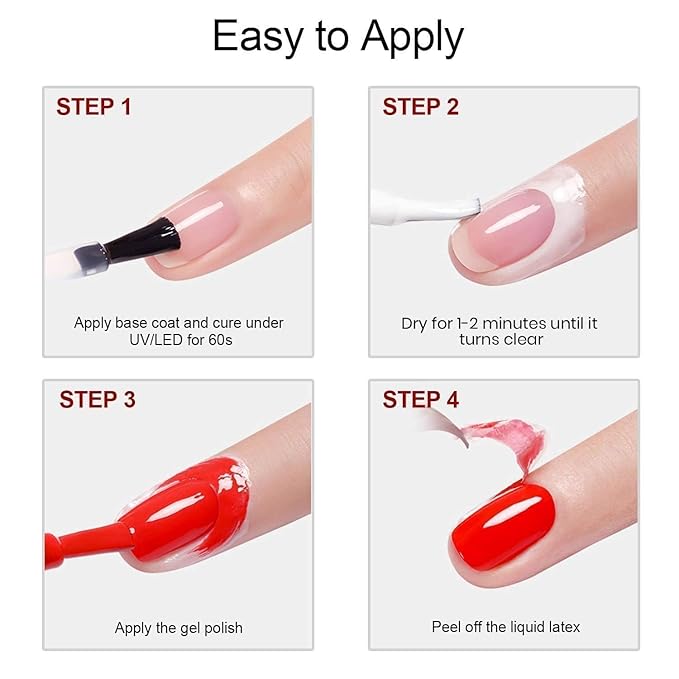 Easy to Apply

STEP 1

Apply base coat and cure under UV/LED for 60s

STEP 2

Dry for 1-2 minutes until it turns clear

STEP 3

Apply the gel polish

STEP 4

Peel off the liquid latex