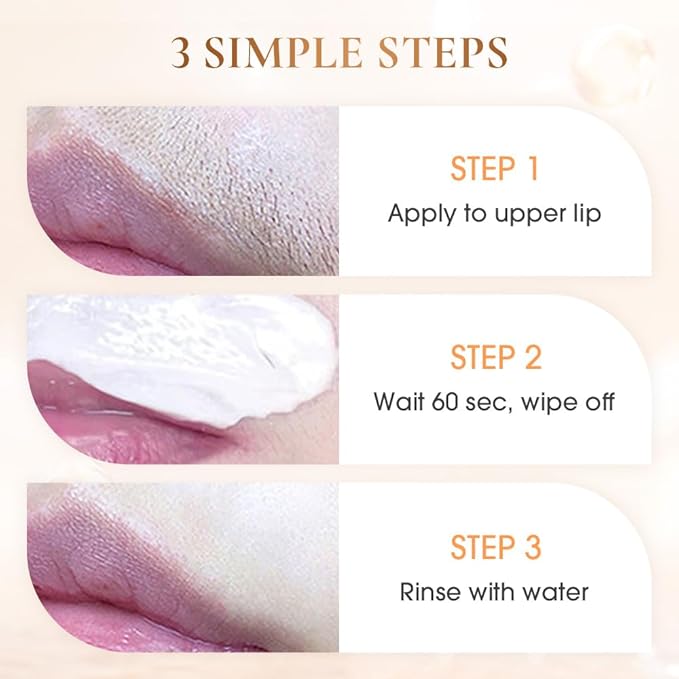 3 SIMPLE STEPS

STEP 1
Apply to upper lip

STEP 2
Wait 60 sec, wipe off

STEP 3
Rinse with water