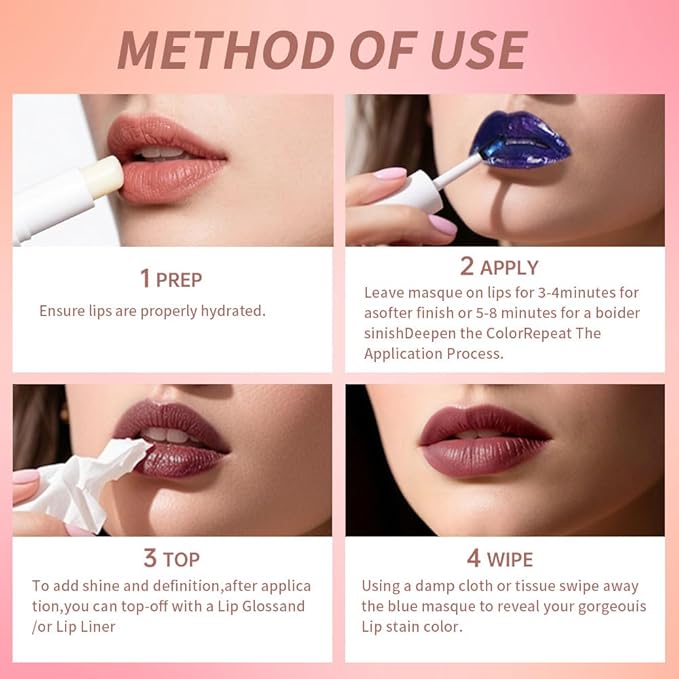 METHOD OF USE

1 PREP

Ensure lips are properly hydrated.

2 APPLY

Leave masque on lips for 3-4minutes for asofter finish or 5-8 minutes for a boider sinishDeepen the ColorRepeat The Application Process.

3 TOP

To add shine and definition,after applica tion,you can top-off with a Lip Glossand /or Lip Liner

4 WIPE

Using a damp cloth or tissue swipe away the blue masque to reveal your gorgeouis Lip stain color.