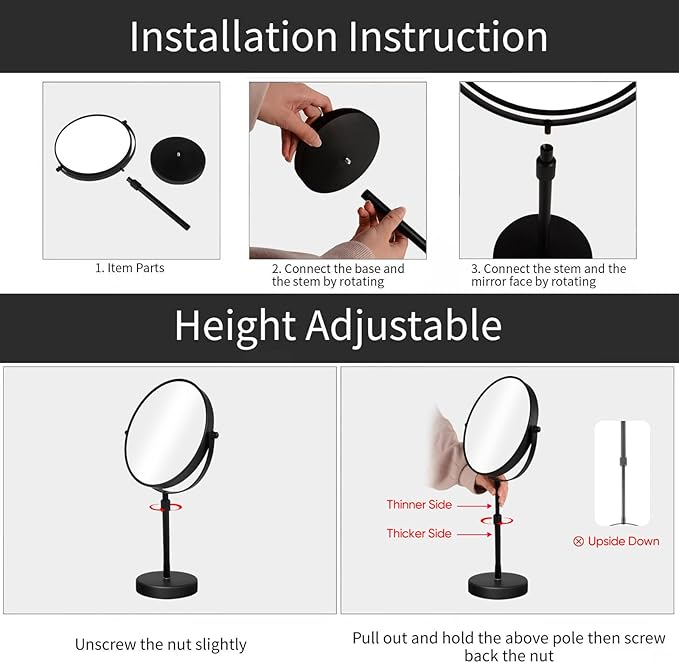 Installation Instruction

1. Item Parts

2. Connect the base and the stem by rotating

3. Connect the stem and the mirror face by rotating

Height Adjustable

Thinner Side

Thicker Side

⊗ Upside Down

Unscrew the nut slightly

Pull out and hold the above pole then screw back the nut