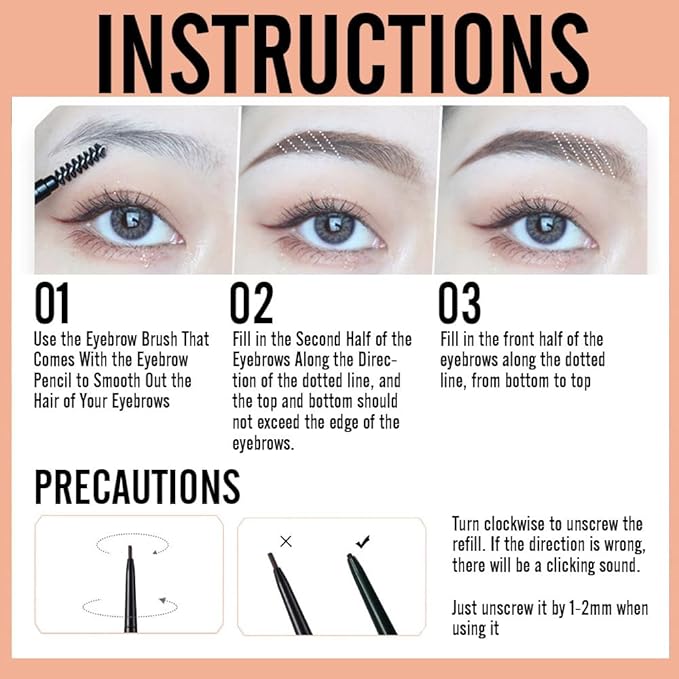 INSTRUCTIONS

01
Use the Eyebrow Brush That Comes With the Eyebrow Pencil to Smooth Out the Hair of Your Eyebrows

02
Fill in the Second Half of the Eyebrows Along the Direction of the dotted line, and the top and bottom should not exceed the edge of the eyebrows.

03
Fill in the front half of the eyebrows along the dotted line, from bottom to top

PRECAUTIONS

×
✓

Turn clockwise to unscrew the refill. If the direction is wrong, there will be a clicking sound.

Just unscrew it by 1-2mm when using it