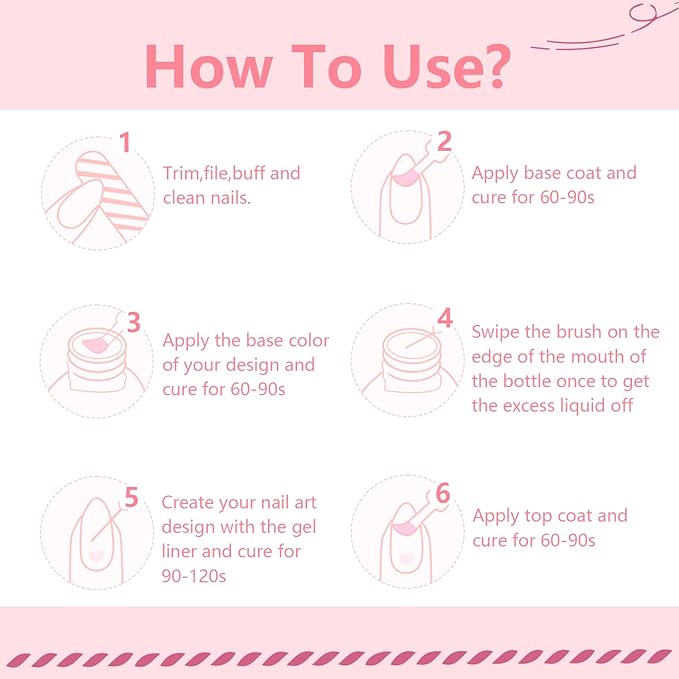 How To Use?

1
Trim,file,buff and clean nails.

2
Apply base coat and cure for 60-90s

3
Apply the base color of your design and cure for 60-90s

4
Swipe the brush on the edge of the mouth of the bottle once to get the excess liquid off

5
Create your nail art design with the gel liner and cure for 90-120s

6
Apply top coat and cure for 60-90s