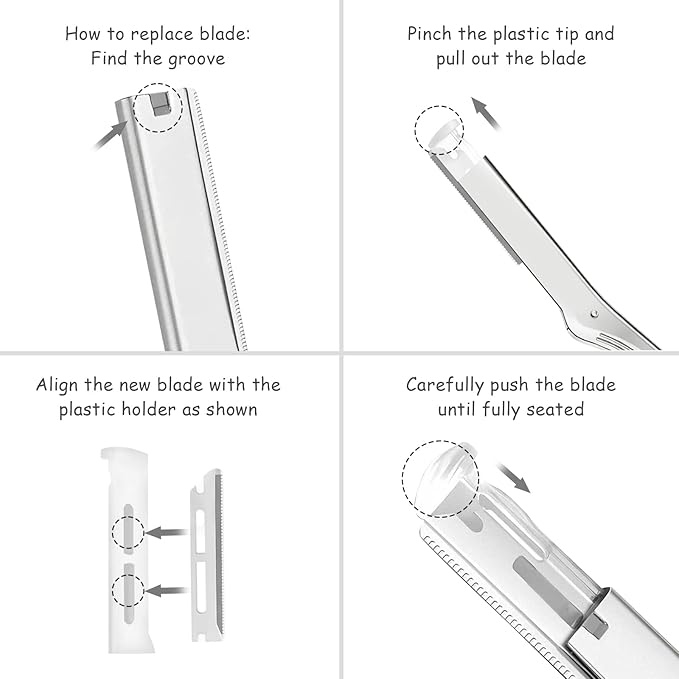 How to replace blade:
Find the groove

Pinch the plastic tip and
pull out the blade

Align the new blade with the
plastic holder as shown

Carefully push the blade
until fully seated