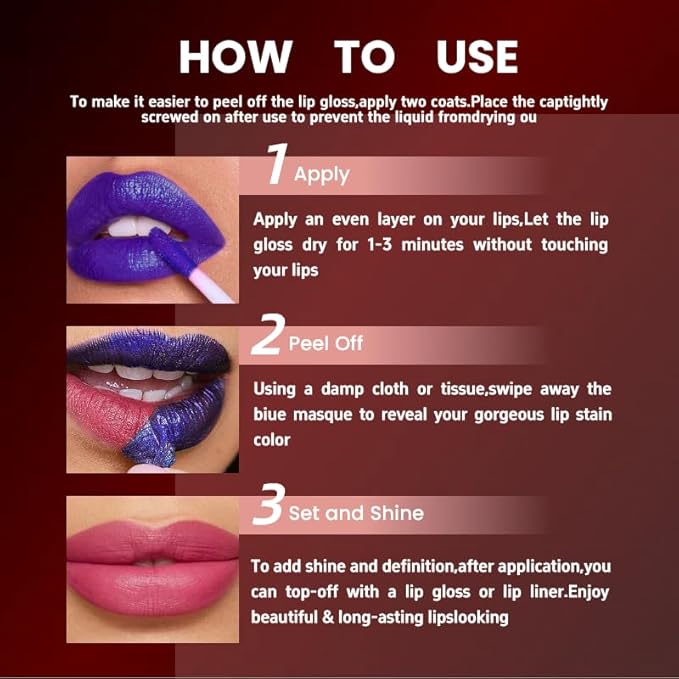 HOW TO USE

To make it easier to peel off the lip gloss,apply two coats.Place the captightly screwed on after use to prevent the liquid fromdrying ou

1 Apply

Apply an even layer on your lips,Let the lip gloss dry for 1-3 minutes without touching your lips

2 Peel Off

Using a damp cloth or tissue,swipe away the biue masque to reveal your gorgeous lip stain color

3 Set and Shine

To add shine and definition,after application,you can top-off with a lip gloss or lip liner.Enjoy beautiful & long-asting lipslooking