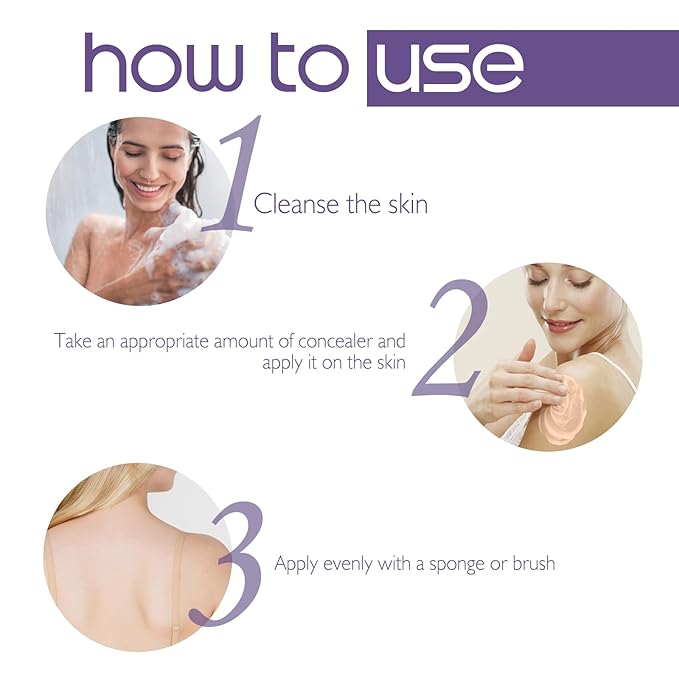 how to use

1 Cleanse the skin

Take an appropriate amount of concealer and apply it on the skin

2

3 Apply evenly with a sponge or brush