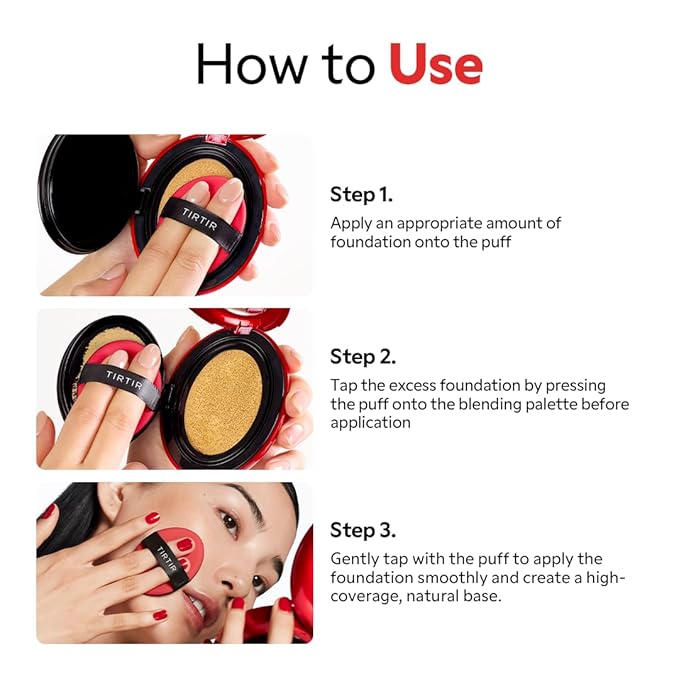 How to Use

TIRTIR

Step 1.
Apply an appropriate amount of foundation onto the puff

TIRTIR

Step 2.
Tap the excess foundation by pressing the puff onto the blending palette before application

TIRTIR

Step 3.
Gently tap with the puff to apply the foundation smoothly and create a high-coverage, natural base.