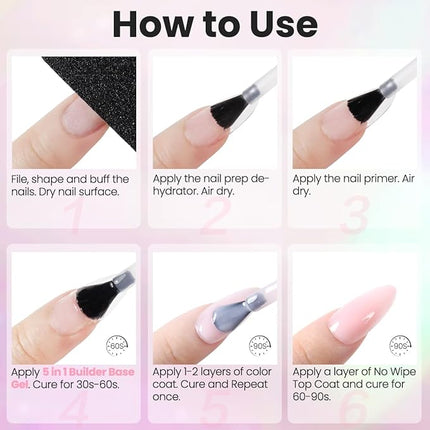 How to Use

File, shape and buff the nails. Dry nail surface.

1

Apply the nail prep dehydrator. Air dry.

2

Apply the nail primer. Air dry.

3

60S

Apply 5 in 1 Builder Base Gel. Cure for 30s-60s.

4

90S

Apply 1-2 layers of color coat. Cure and Repeat once.

5

90S

Apply a layer of No Wipe Top Coat and cure for 60-90s.

6