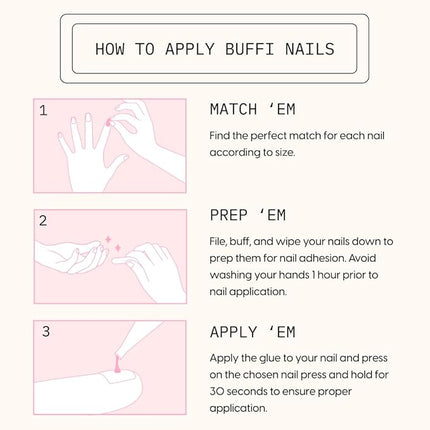 HOW TO APPLY BUFFI NAILS

1

MATCH ‘EM

Find the perfect match for each nail according to size.

2

PREP ‘EM

File, buff, and wipe your nails down to prep them for nail adhesion. Avoid washing your hands 1 hour prior to nail application.

3

APPLY ‘EM

Apply the glue to your nail and press on the chosen nail press and hold for 30 seconds to ensure proper application.