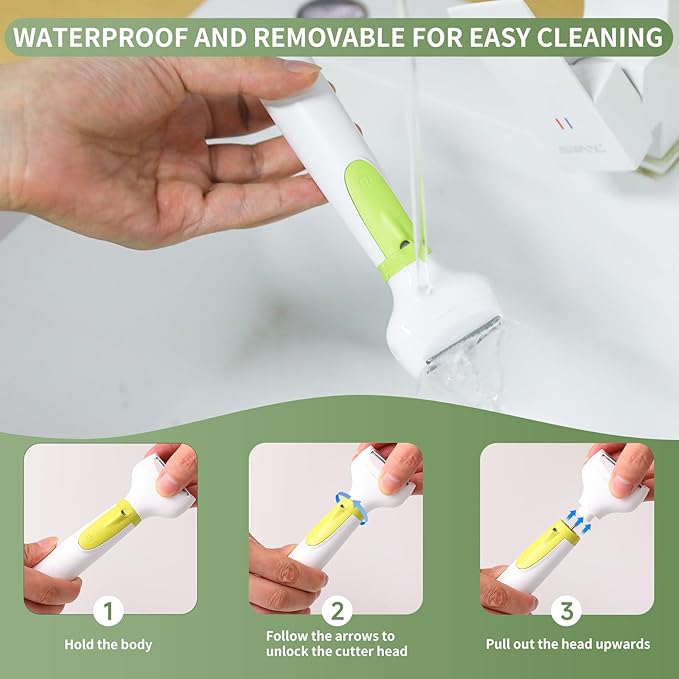 WATERPROOF AND REMOVABLE FOR EASY CLEANING

1
Hold the body

2
Follow the arrows to unlock the cutter head

3
Pull out the head upwards