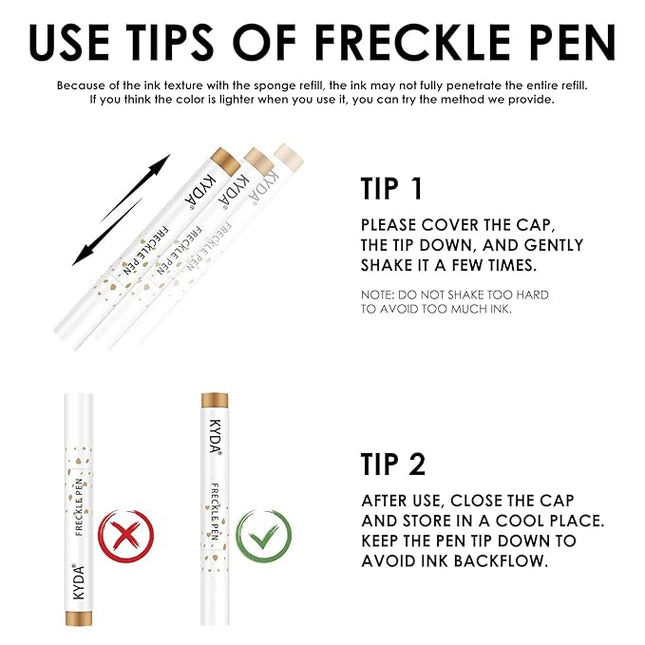 USE TIPS OF FRECKLE PEN

Because of the ink texture with the sponge refill, the ink may not fully penetrate the entire refill. If you think the color is lighter when you use it, you can try the method we provide.

KYDA® FRECKLE PEN
KYDA® FRECKLE PEN
KYDA® FRECKLE PEN

TIP 1

PLEASE COVER THE CAP, THE TIP DOWN, AND GENTLY SHAKE IT A FEW TIMES.

NOTE: DO NOT SHAKE TOO HARD TO AVOID TOO MUCH INK.

KYDA® FRECKLE PEN
KYDA® FRECKLE PEN

TIP 2

AFTER USE, CLOSE THE CAP AND STORE IN A COOL PLACE. KEEP THE PEN TIP DOWN TO AVOID INK BACKFLOW.