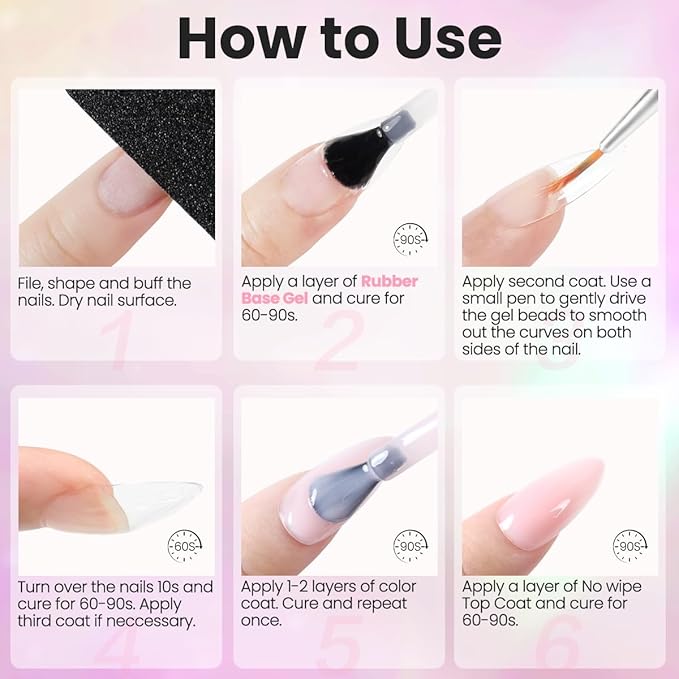 How to Use

File, shape and buff the nails. Dry nail surface.

1

90S

Apply a layer of Rubber Base Gel and cure for 60-90s.

2

Apply second coat. Use a small pen to gently drive the gel beads to smooth out the curves on both sides of the nail.

3

60S

Turn over the nails 10s and cure for 60-90s. Apply third coat if neccessary.

4

90S

Apply 1-2 layers of color coat. Cure and repeat once.

5

90S

Apply a layer of No wipe Top Coat and cure for 60-90s.

6