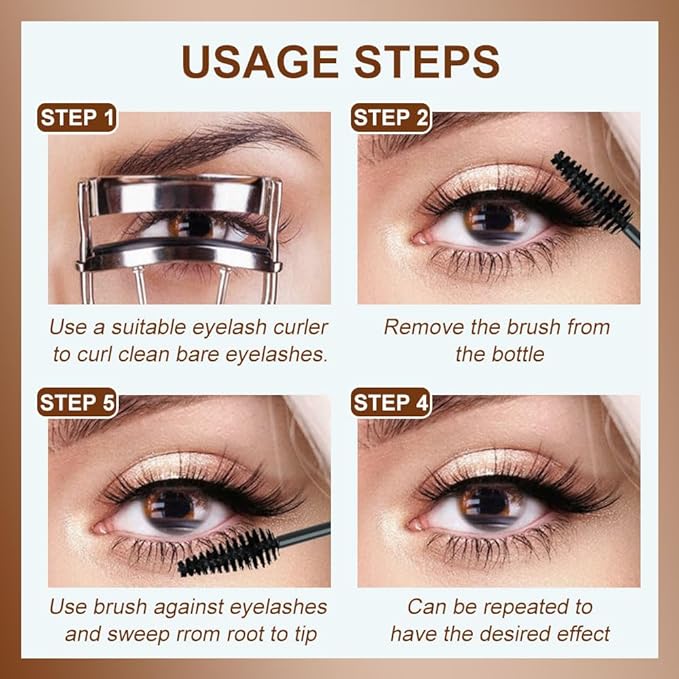 USAGE STEPS

STEP 1

Use a suitable eyelash curler to curl clean bare eyelashes.

STEP 2

Remove the brush from the bottle

STEP 5

Use brush against eyelashes and sweep rrom root to tip

STEP 4

Can be repeated to have the desired effect