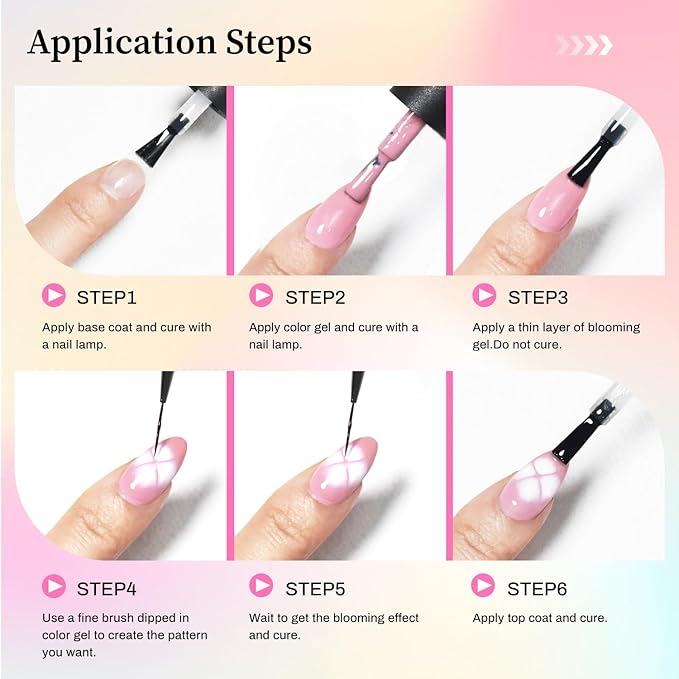 Application Steps

STEP1
Apply base coat and cure with a nail lamp.

STEP2
Apply color gel and cure with a nail lamp.

STEP3
Apply a thin layer of blooming gel.Do not cure.

STEP4
Use a fine brush dipped in color gel to create the pattern you want.

STEP5
Wait to get the blooming effect and cure.

STEP6
Apply top coat and cure.