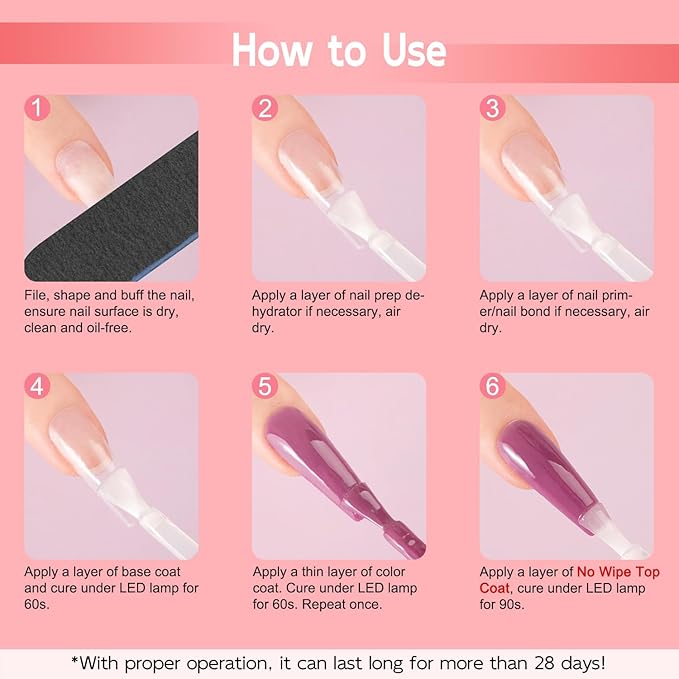 How to Use

1

File, shape and buff the nail, ensure nail surface is dry, clean and oil-free.

2

Apply a layer of nail prep dehydrator if necessary, air dry.

3

Apply a layer of nail primer/nail bond if necessary, air dry.

4

Apply a layer of base coat and cure under LED lamp for 60s.

5

Apply a thin layer of color coat. Cure under LED lamp for 60s. Repeat once.

6

Apply a layer of No Wipe Top Coat, cure under LED lamp for 90s.

*With proper operation, it can last long for more than 28 days!