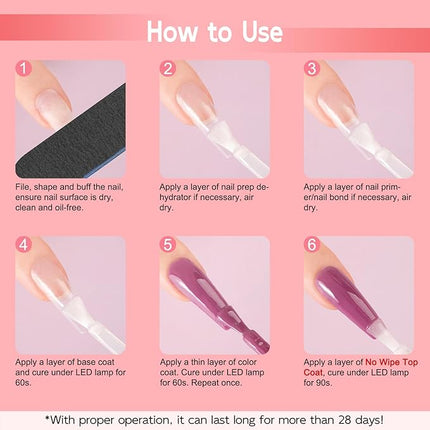 How to Use

1
File, shape and buff the nail, ensure nail surface is dry, clean and oil-free.

2
Apply a layer of nail prep dehydrator if necessary, air dry.

3
Apply a layer of nail primer/nail bond if necessary, air dry.

4
Apply a layer of base coat and cure under LED lamp for 60s.

5
Apply a thin layer of color coat. Cure under LED lamp for 60s. Repeat once.

6
Apply a layer of No Wipe Top Coat, cure under LED lamp for 90s.

*With proper operation, it can last long for more than 28 days!