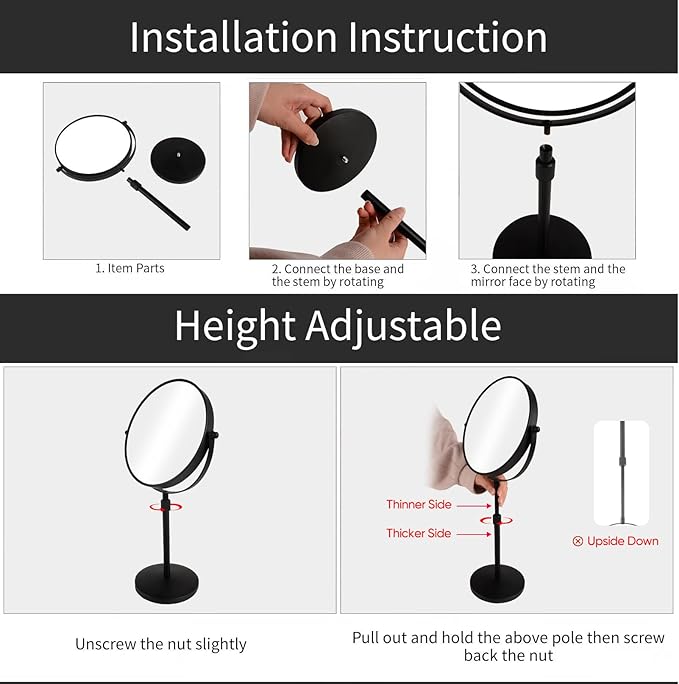 Installation Instruction

1. Item Parts

2. Connect the base and the stem by rotating

3. Connect the stem and the mirror face by rotating

Height Adjustable

Thinner Side

Thicker Side

⊗ Upside Down

Unscrew the nut slightly

Pull out and hold the above pole then screw back the nut