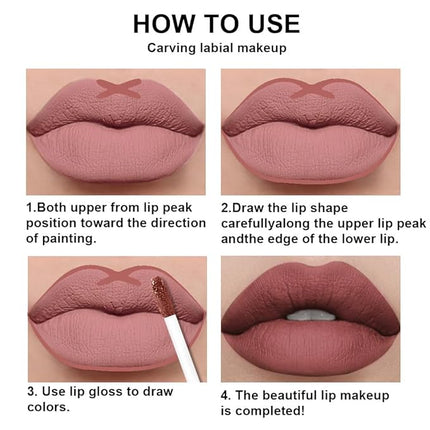 HOW TO USE
Carving labial makeup

1.Both upper from lip peak position toward the direction of painting.

2.Draw the lip shape carefullyalong the upper lip peak andthe edge of the lower lip.

3. Use lip gloss to draw colors.

4. The beautiful lip makeup is completed!