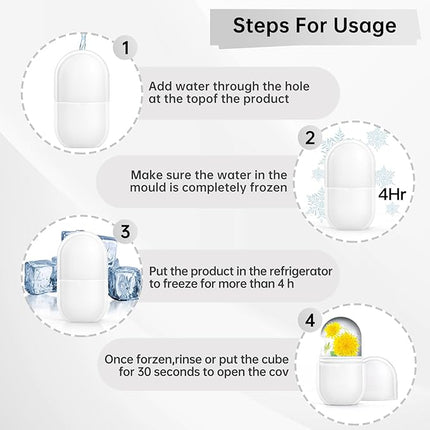 Steps For Usage

1

Add water through the hole at the topof the product

2

Make sure the water in the mould is completely frozen

4Hr

3

Put the product in the refrigerator to freeze for more than 4 h

4

Once forzen,rinse or put the cube for 30 seconds to open the cov