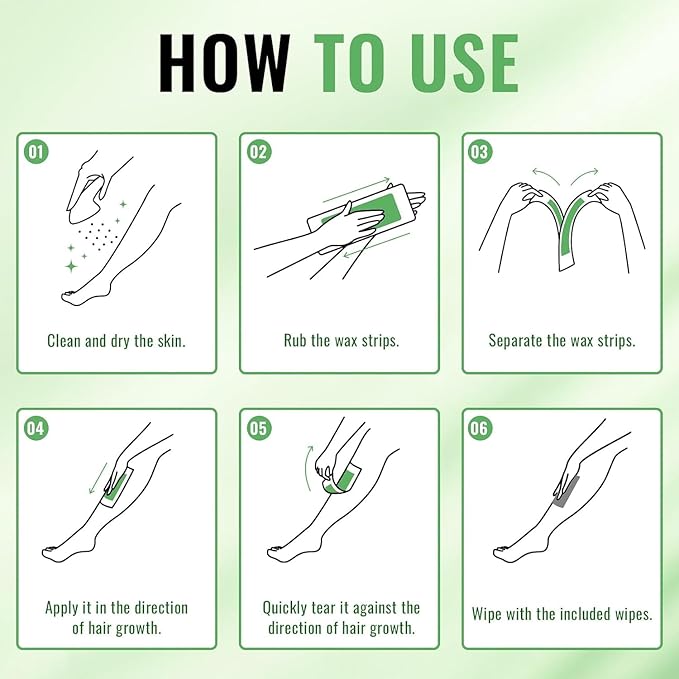 HOW TO USE

01
Clean and dry the skin.

02
Rub the wax strips.

03
Separate the wax strips.

04
Apply it in the direction of hair growth.

05
Quickly tear it against the direction of hair growth.

06
Wipe with the included wipes.