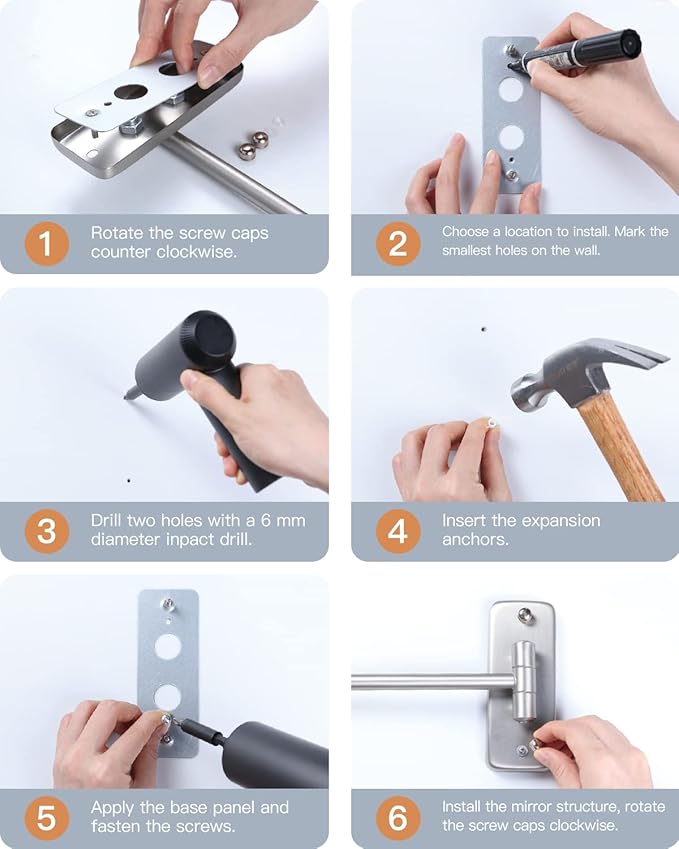 1 Rotate the screw caps counter clockwise.

2 Choose a location to install. Mark the smallest holes on the wall.

3 Drill two holes with a 6 mm diameter inpact drill.

4 Insert the expansion anchors.

5 Apply the base panel and fasten the screws.

6 Install the mirror structure, rotate the screw caps clockwise.