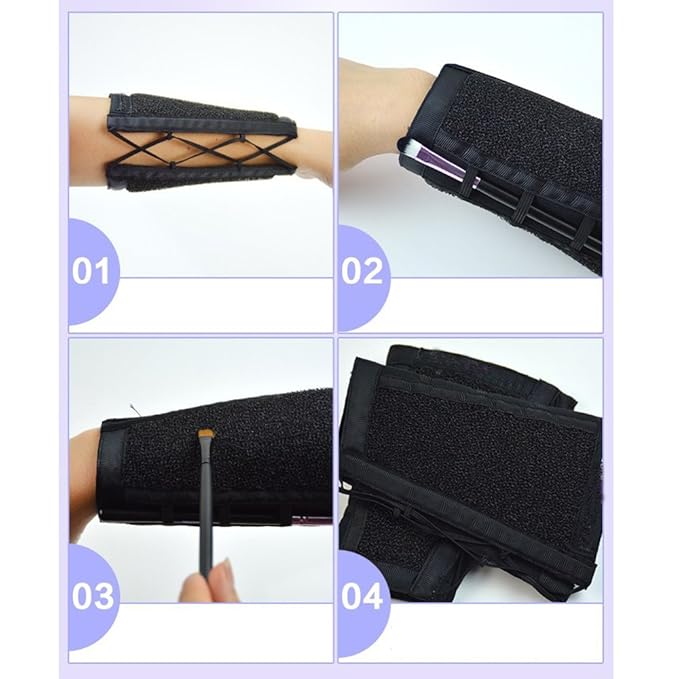 01

02

03

04