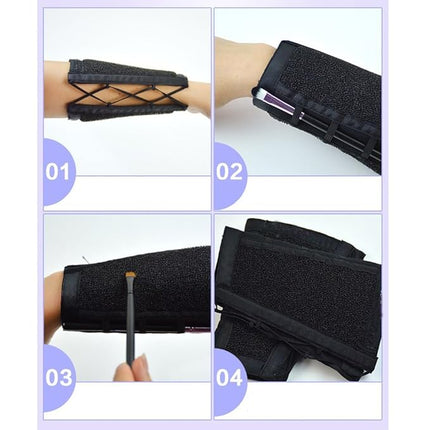 01

02

03

04