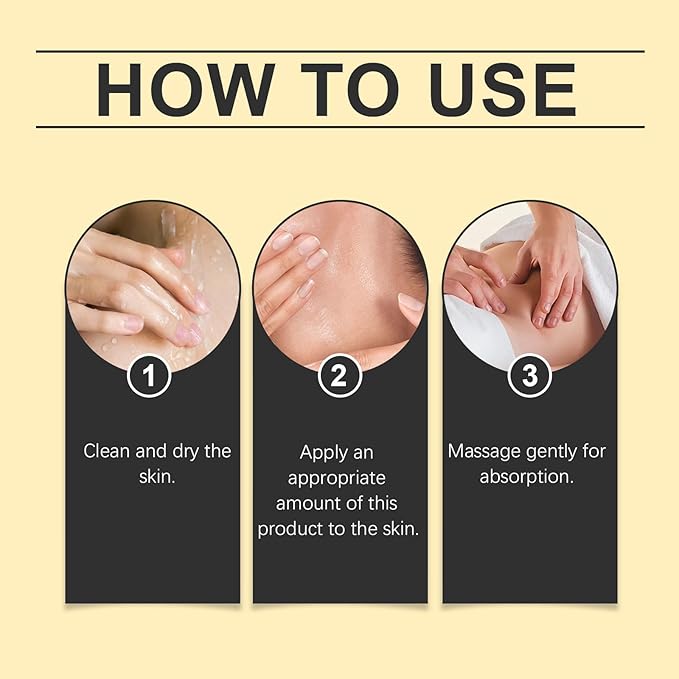 HOW TO USE

1

Clean and dry the skin.

2

Apply an appropriate amount of this product to the skin.

3

Massage gently for absorption.