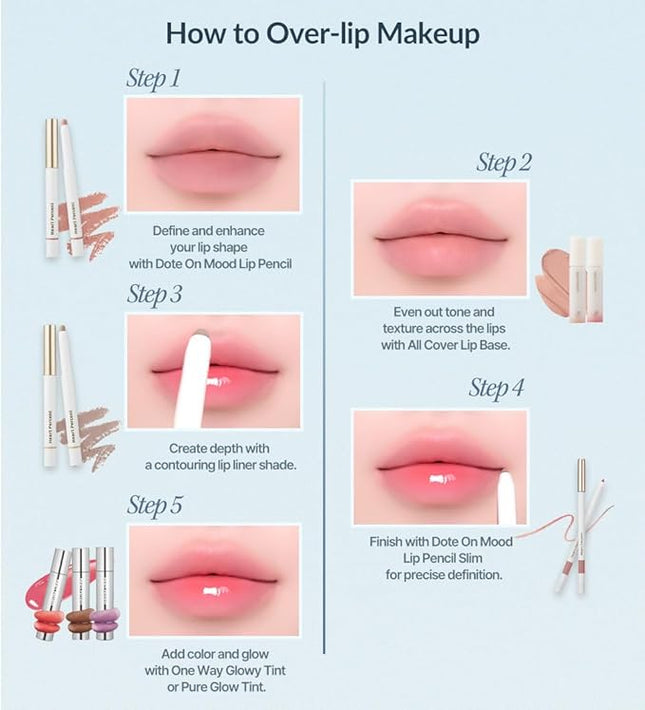 How to Over-lip Makeup

Step 1

Define and enhance your lip shape with Dote On Mood Lip Pencil

Step 3

Create depth with a contouring lip liner shade.

Step 5

Add color and glow with One Way Glowy Tint or Pure Glow Tint.

Step 2

Even out tone and texture across the lips with All Cover Lip Base.

Step 4

Finish with Dote On Mood Lip Pencil Slim for precise definition.