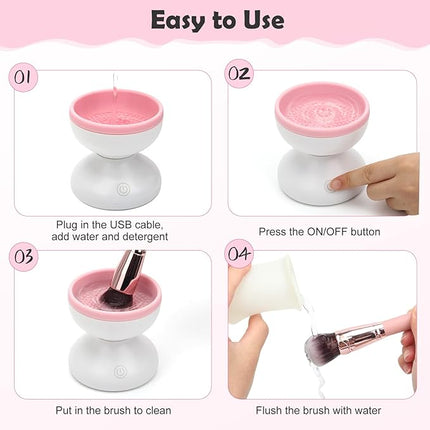 Easy to Use

01

Plug in the USB cable, add water and detergent

02

Press the ON/OFF button

03

Put in the brush to clean

04

Flush the brush with water