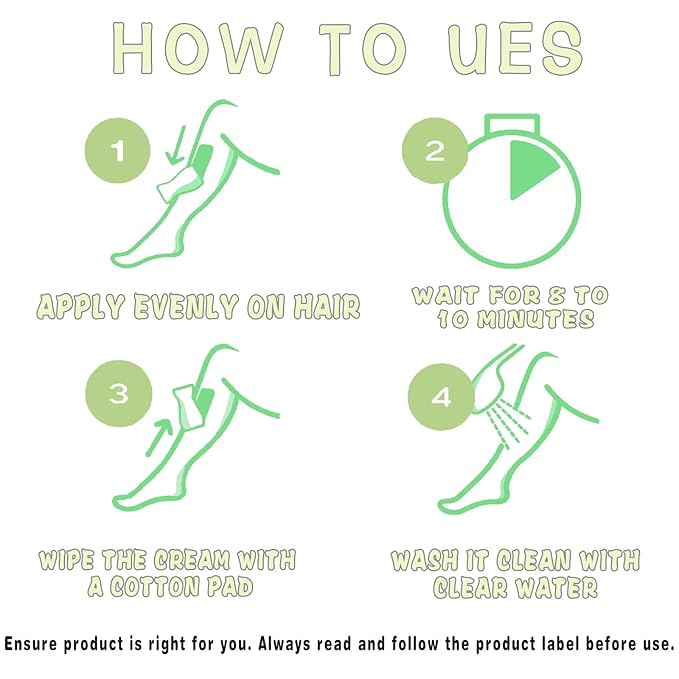 HOW TO UES

1

APPLY EVENLY ON HAIR

2

WAIT FOR 8 TO 10 MINUTES

3

WIPE THE CREAM WITH A COTTON PAD

4

WASH IT CLEAN WITH CLEAR WATER

Ensure product is right for you. Always read and follow the product label before use.