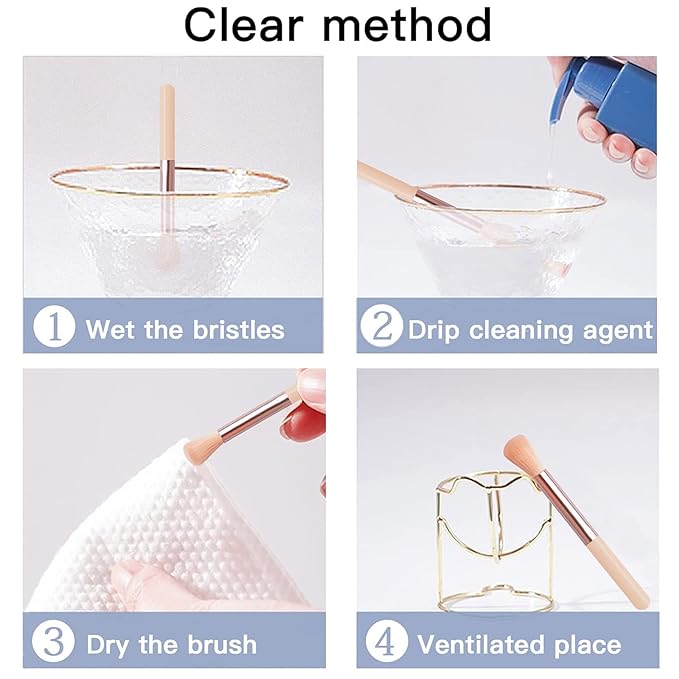 Clear method

1 Wet the bristles

2 Drip cleaning agent

3 Dry the brush

4 Ventilated place