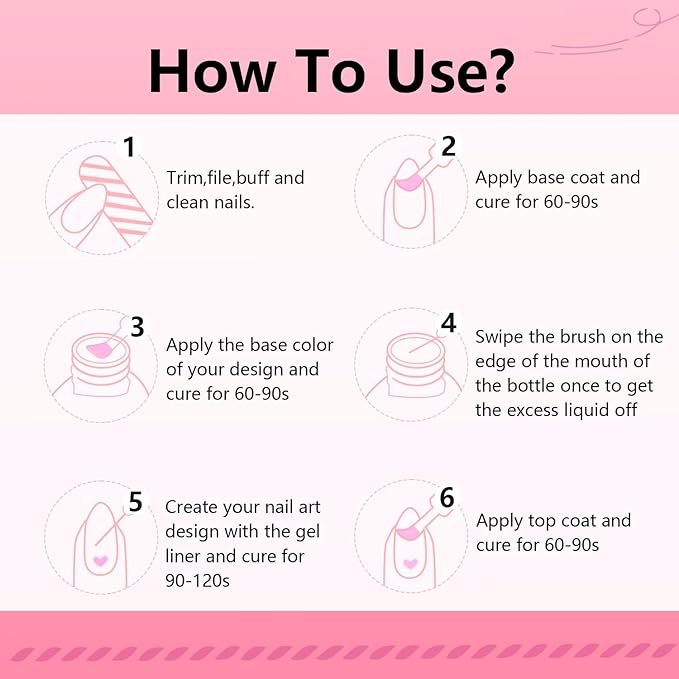 How To Use?

1
Trim,file,buff and clean nails.

2
Apply base coat and cure for 60-90s

3
Apply the base color of your design and cure for 60-90s

4
Swipe the brush on the edge of the mouth of the bottle once to get the excess liquid off

5
Create your nail art design with the gel liner and cure for 90-120s

6
Apply top coat and cure for 60-90s