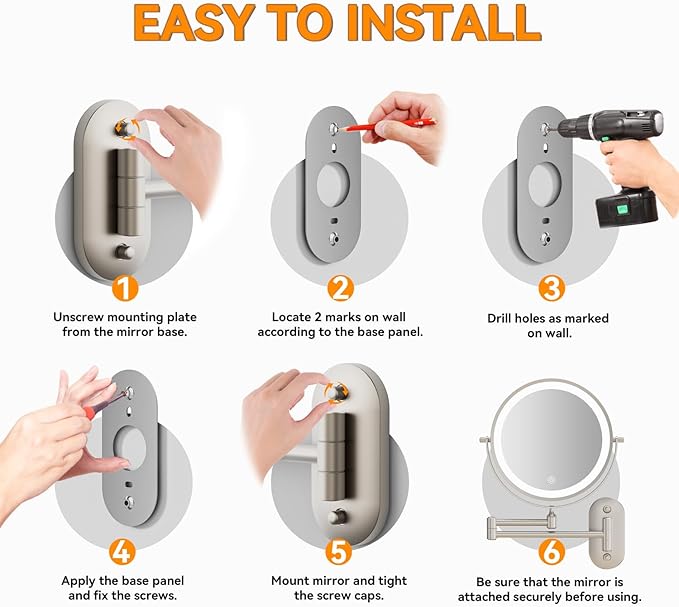 EASY TO INSTALL

1
Unscrew mounting plate from the mirror base.

2
Locate 2 marks on wall according to the base panel.

3
Drill holes as marked on wall.

4
Apply the base panel and fix the screws.

5
Mount mirror and tight the screw caps.

6
Be sure that the mirror is attached securely before using.