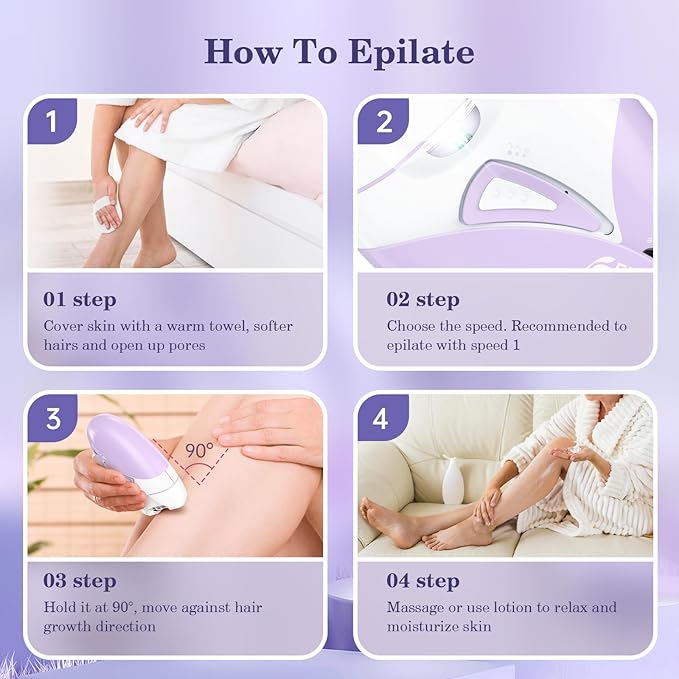 How To Epilate

1

01 step
Cover skin with a warm towel, softer hairs and open up pores

2

02 step
Choose the speed. Recommended to epilate with speed 1

3

90°

03 step
Hold it at 90°, move against hair growth direction

4

04 step
Massage or use lotion to relax and moisturize skin